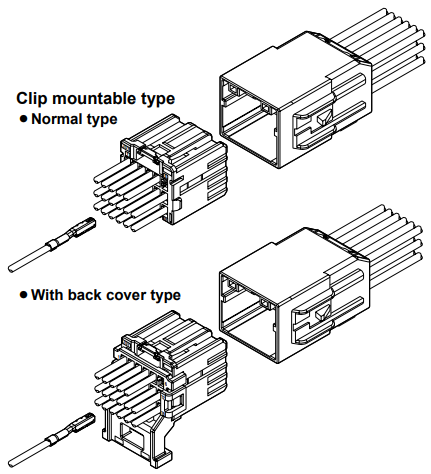 Clip mountable type
● Normal type

● With back cover type